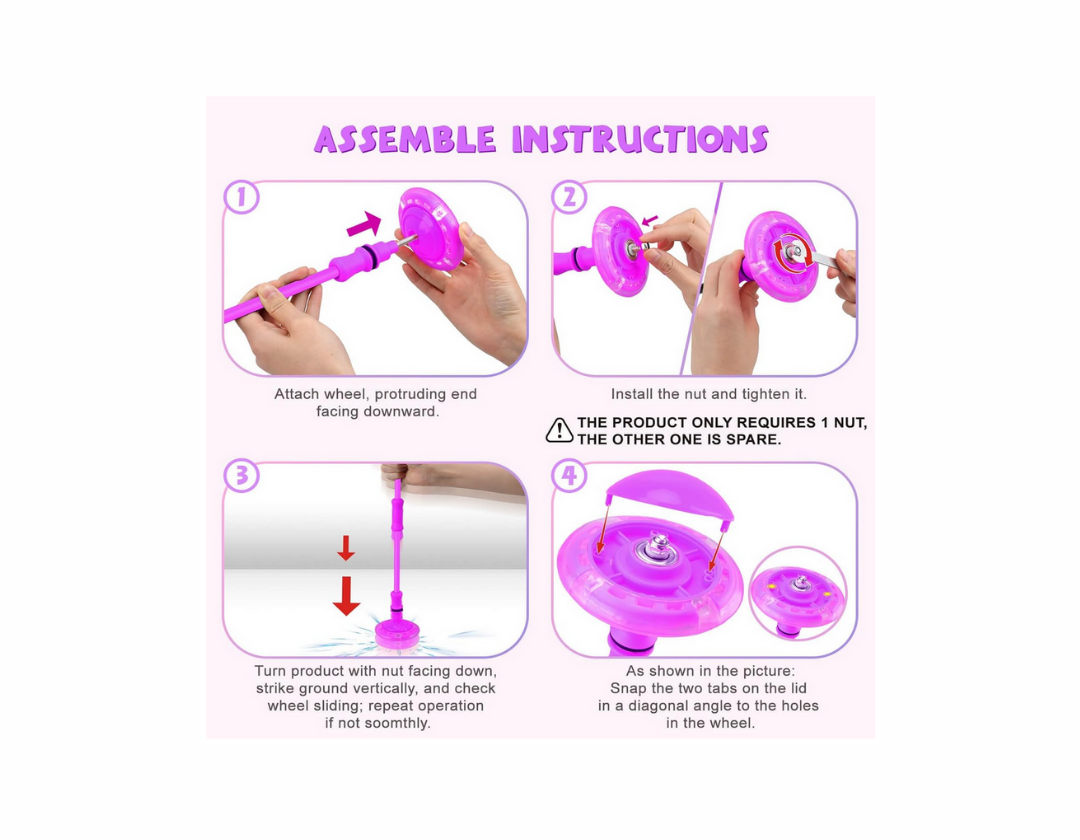 ASSEMBLE INSTRUCTIONS

1

Attach wheel, protruding end facing downward.

2

Install the nut and tighten it.

THE PRODUCT ONLY REQUIRES 1 NUT, THE OTHER ONE IS SPARE.

3

Turn product with nut facing down, strike ground vertically, and check wheel sliding; repeat operation if not soomthly.

4

As shown in the picture: Snap the two tabs on the lid in a diagonal angle to the holes in the wheel.